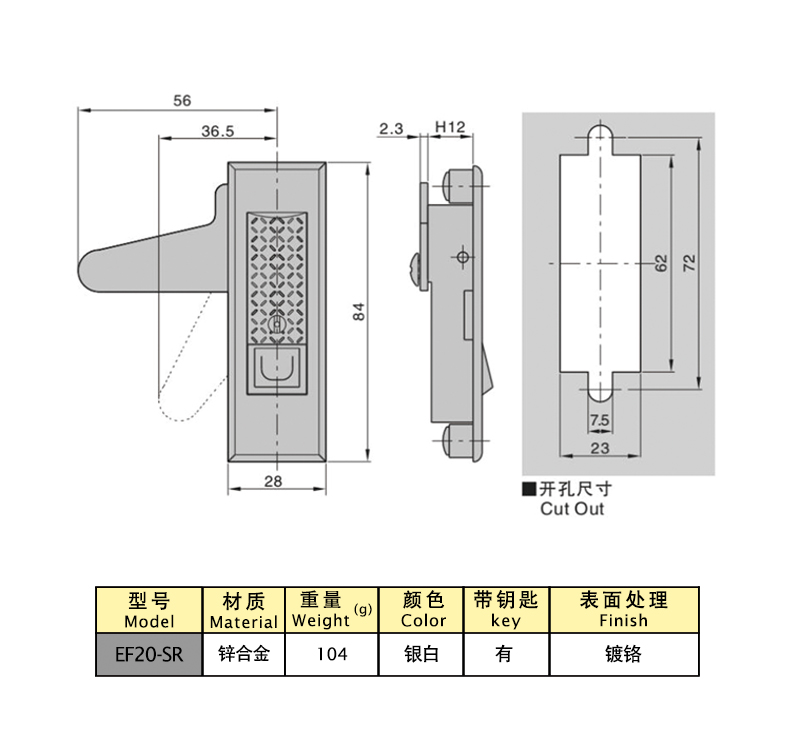 56

36.5

84

28

2.3

H12

62

72

7.5

23

■开孔尺寸
Cut Out

| 型号 Model | 材质 Material | 重量 Weight (g) | 颜色 Color | 带钥匙 key | 表面处理 Finish |
|---|---|---|---|---|---|
| EF20-SR | 锌合金 | 104 | 银白 | 有 | 镀铬 |