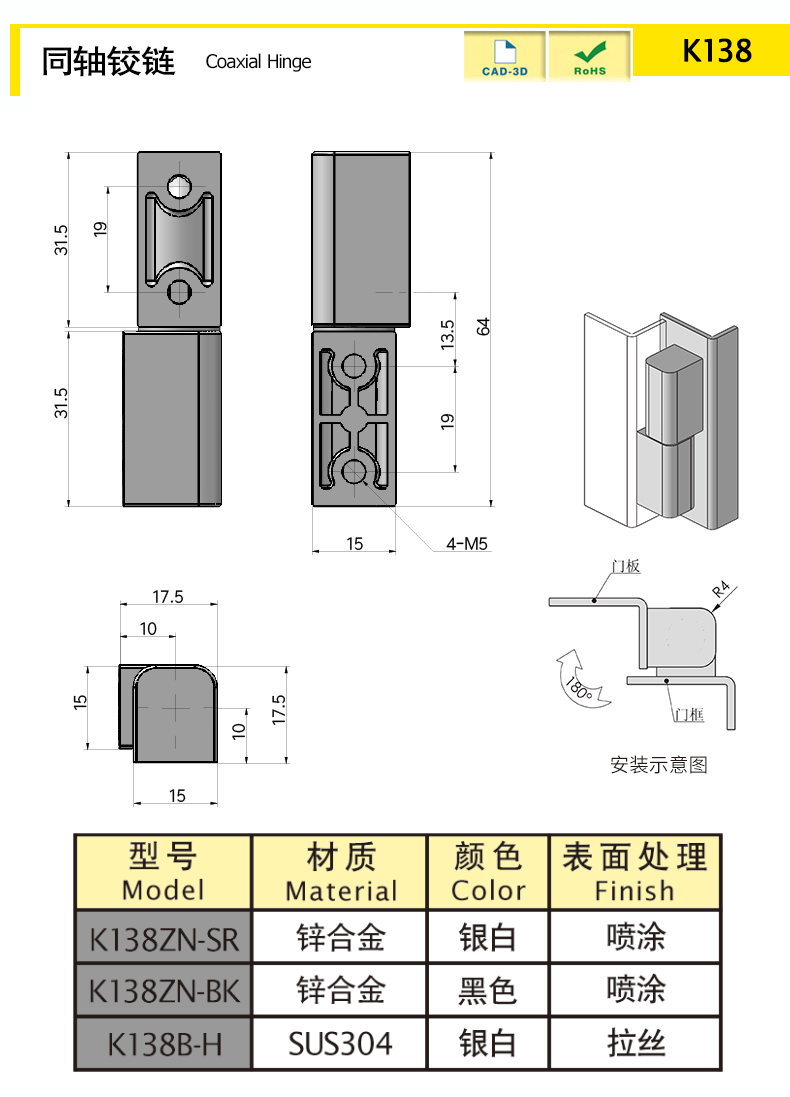 同轴铰链 Coaxial Hinge

CAD-3D RoHS K138

31.5
19
31.5
13.5
64
19
15
4-M5

17.5
10
15
10
17.5
15

门板
R4
180°
门框
安装示意图

| 型号 Model | 材质 Material | 颜色 Color | 表面处理 Finish |
|---|---|---|---|
| K138ZN-SR | 锌合金 | 银白 | 喷涂 |
| K138ZN-BK | 锌合金 | 黑色 | 喷涂 |
| K138B-H | SUS304 | 银白 | 拉丝 |